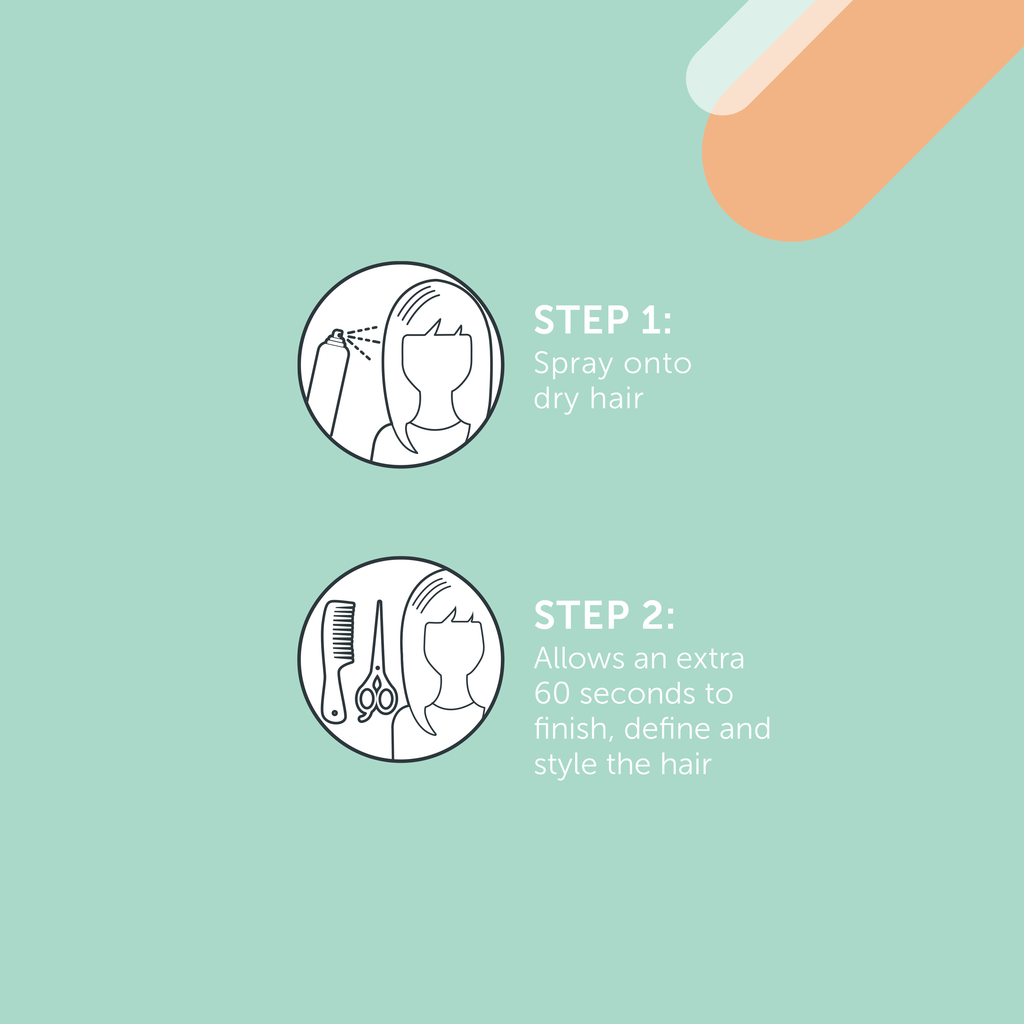 STEP 1:
Spray onto dry hair

STEP 2:
Allows an extra 60 seconds to finish, define and style the hair